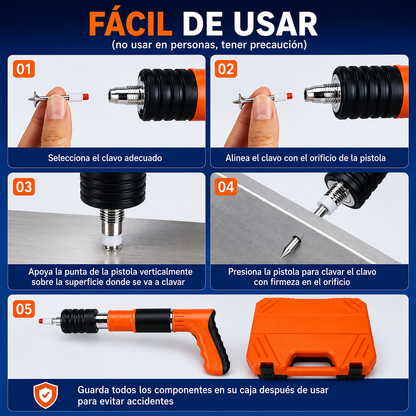 FÁCIL DE USAR
(no usar en personas, tener precaución)

01
Selecciona el clavo adecuado

02
Alinea el clavo con el orificio de la pistola

03
Apoya la punta de la pistola verticalmente sobre la superficie donde se va a clavar

04
Presiona la pistola para clavar el clavo con firmeza en el orificio

05
Guarda todos los componentes en su caja después de usar para evitar accidentes